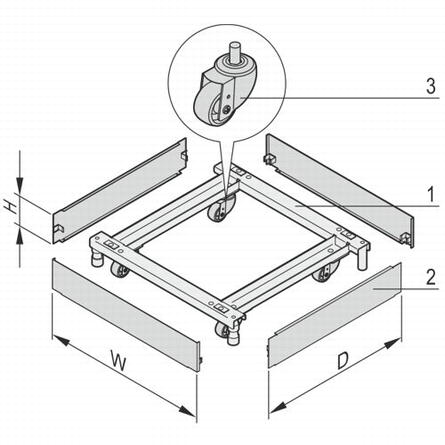 3
H
1
2
W
D